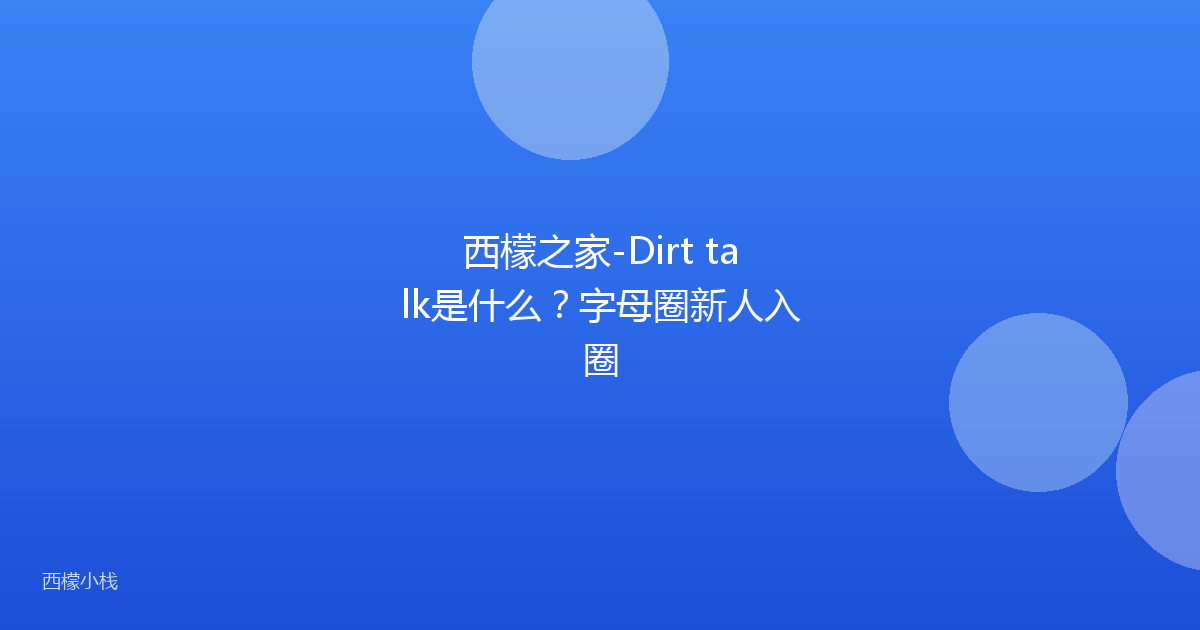 西檬之家-Dirt talk是什么？字母圈新人入圈

西檬小栈