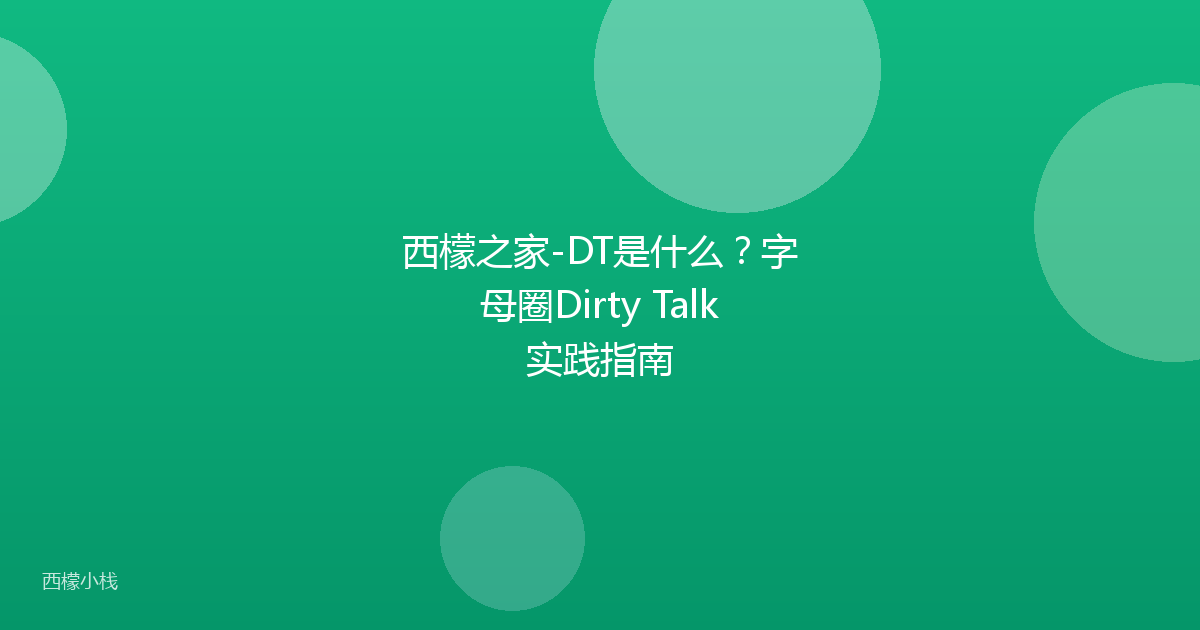 西檬之家-DT是什么？字母圈Dirty Talk实践指南

西檬小栈